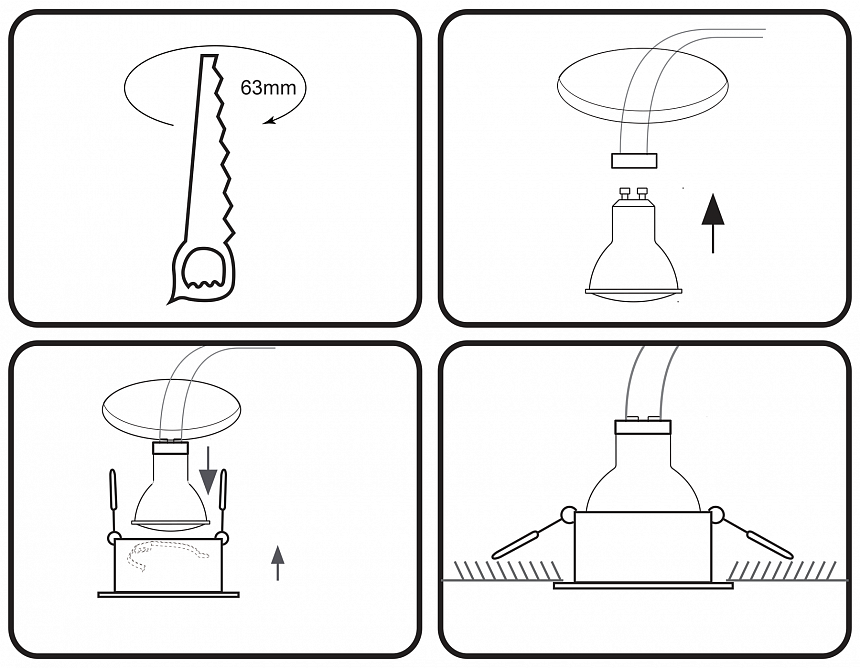 63mm